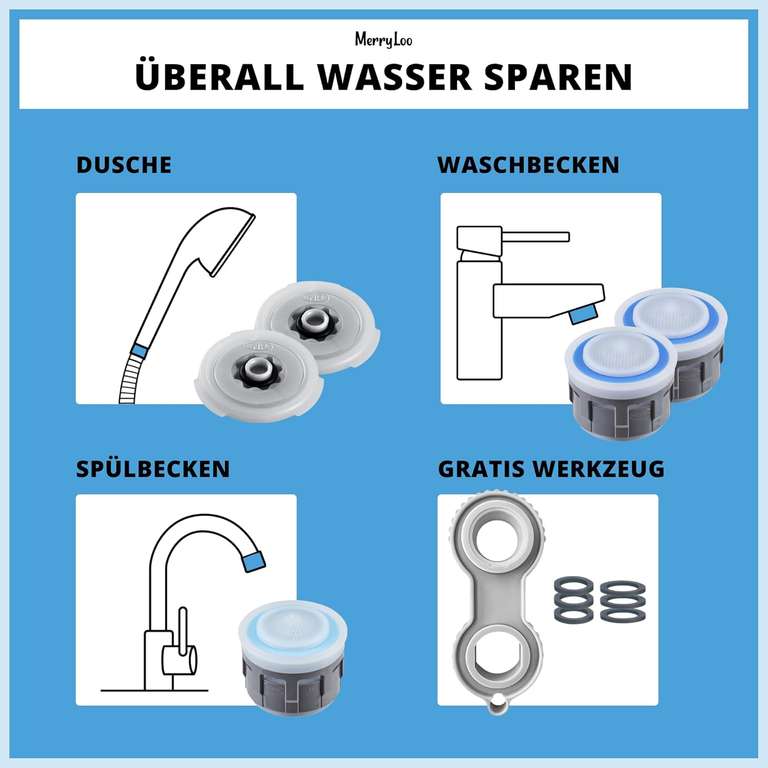 MerryLoo

ÜBERALL WASSER SPAREN

DUSCHE

WASCHBECKEN

SPÜLBECKEN

GRATIS WERKZEUG